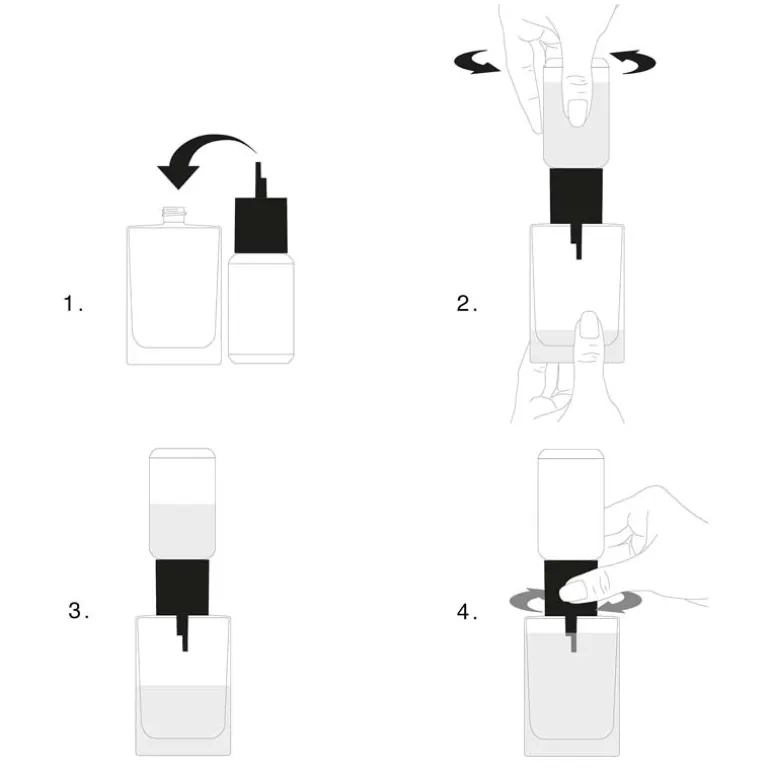 1.

2.

3.

4.